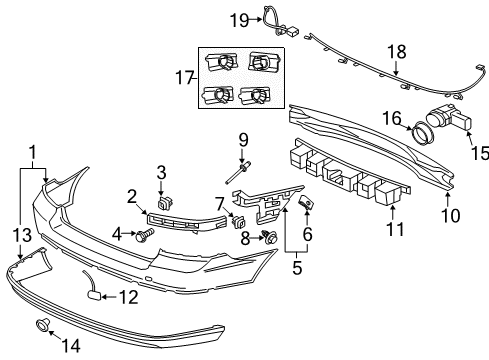 19
18
17
16
15
9
1
3
2
7
10
11
4
8
6
13
5
12
14