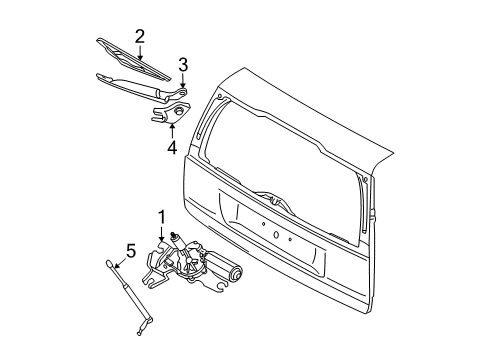 2
3
4
1
5