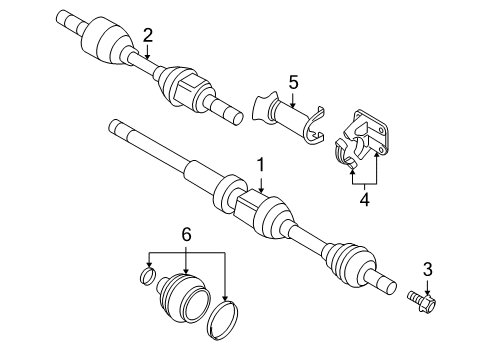 2
5
1
4
6
3