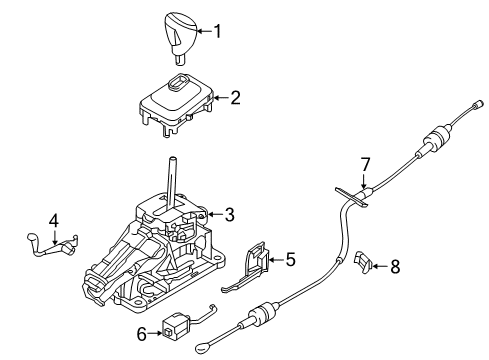 1
2
7
3
4
5
8
6