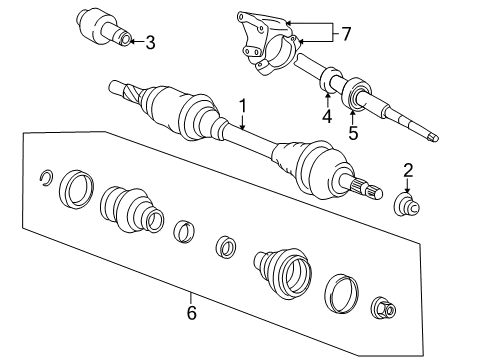 3
7
1
4
5
2
6