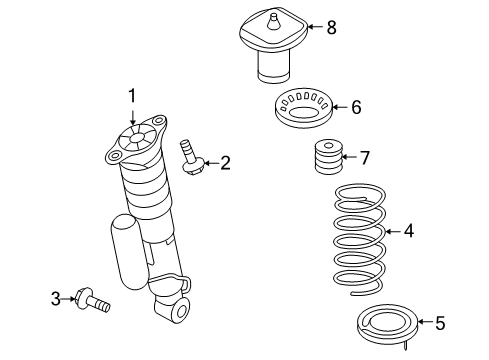 8
1
6
2
7
4
3
5