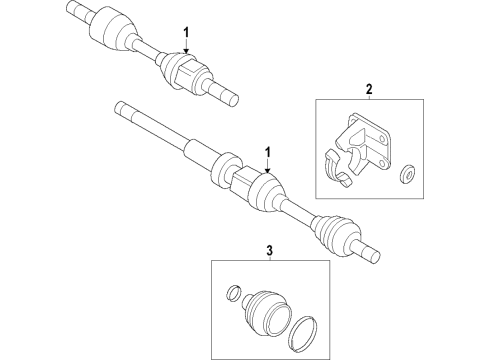 1
2
1
3