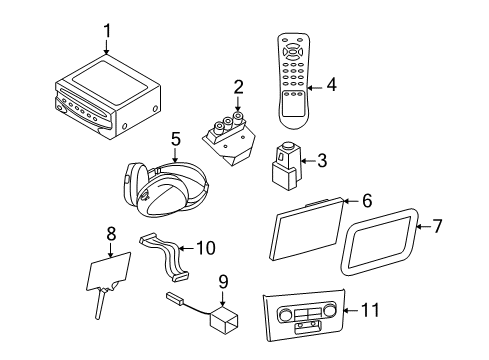 1
2
4
5
3
6
7
8
10
9
11