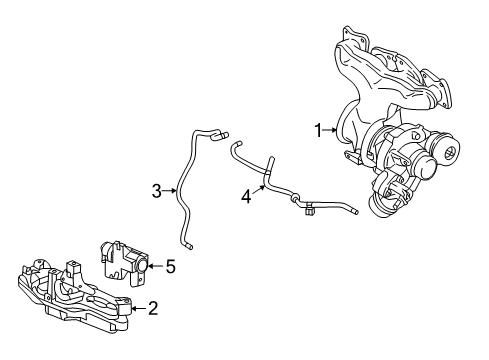 1
3
4
5
2