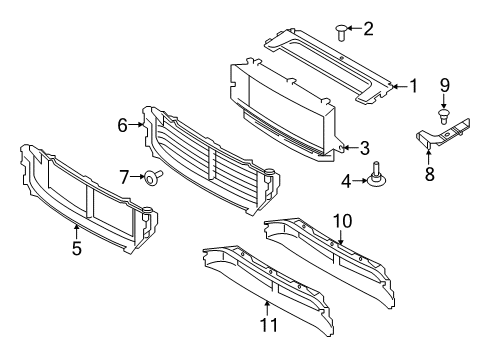 2
1
9
6
3
8
7
4
10
5
11