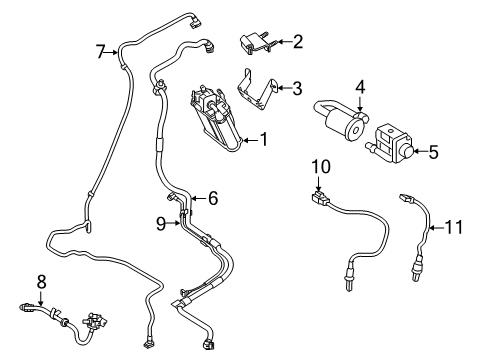 7
2
3
4
1
5
10
6
9
11
8