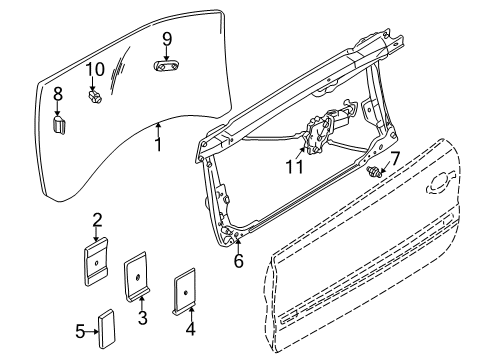 9
10
8
1
11
7
2
6
3
4
5