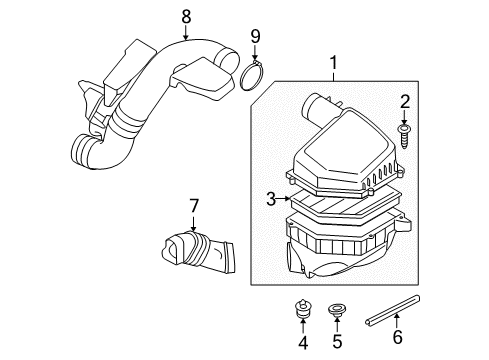 8
9
1
2
3
7
4
5
6