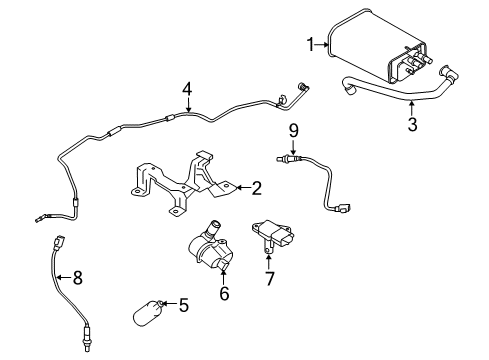 1
4
3
9
2
8
6
7
5