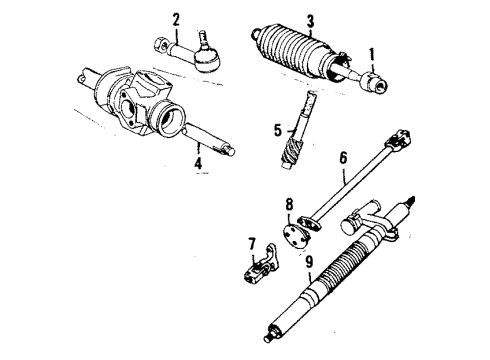 2
3
1
5
4
6
8
7
9