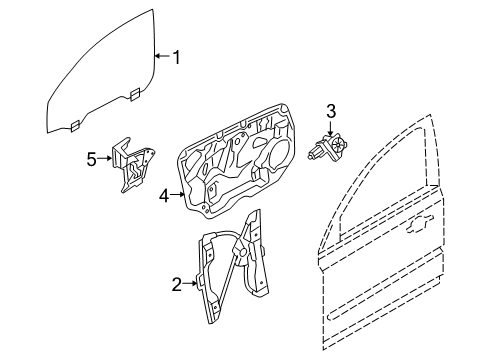 1
3
5
4
2