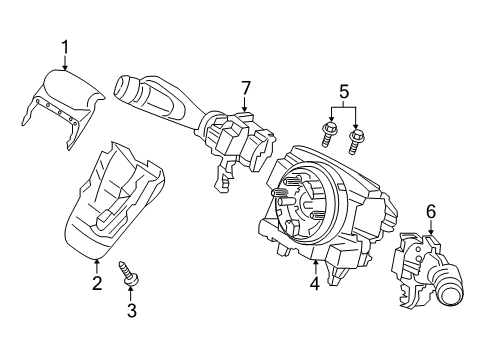 1
7
5
6
2
3
4