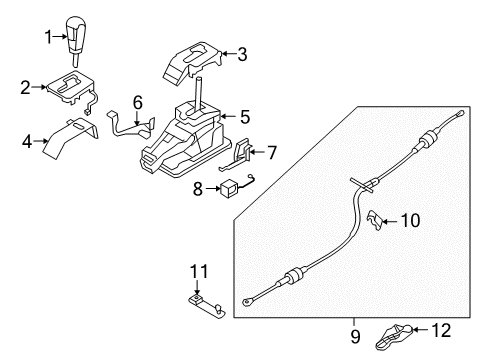 1
3
2
6
5
4
7
8
10
11
9
12