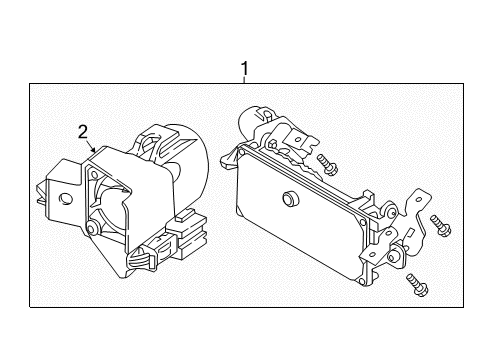 1
2