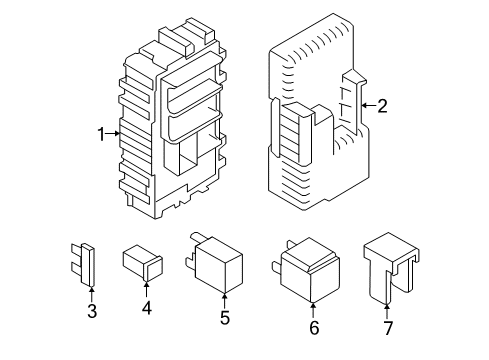 1
2
3
4
5
6
7