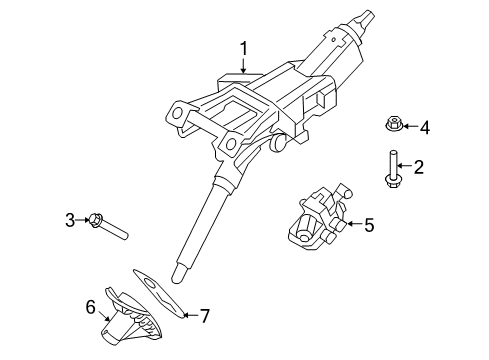 1
4
2
3
5
6
7