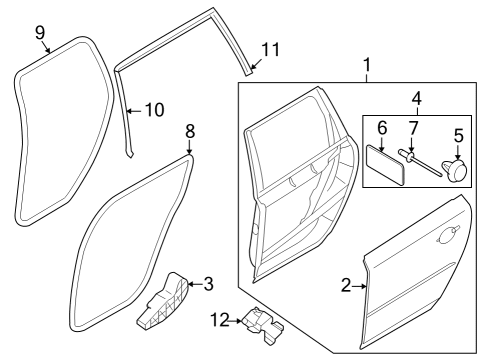 9
11
1
10
4
8
6
7
5
3
2
12