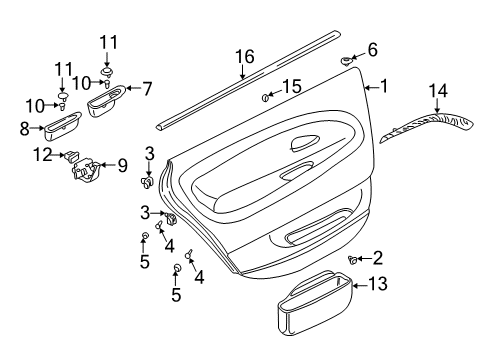 11
11
10
10
7
8
12
9
16
6
15
1
14
3
3
4
5
4
5
2
13