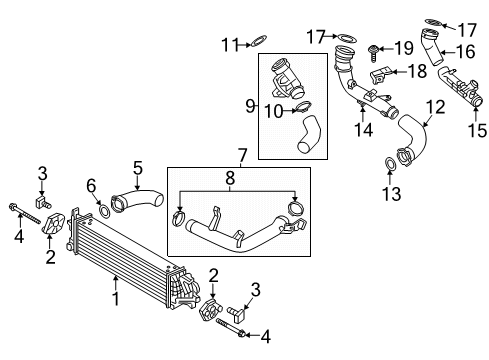 11
17
17
19
16
18
9
10
12
14
15
13
7
8
3
5
6
4
2
1
2
3
4