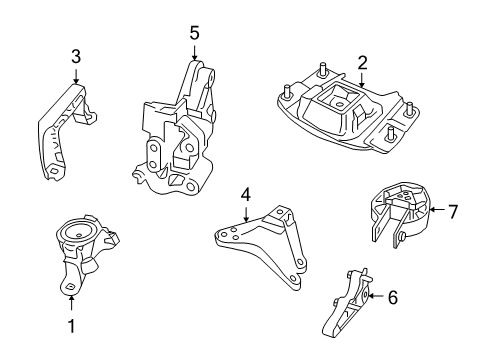 5
3
2
4
7
1
6