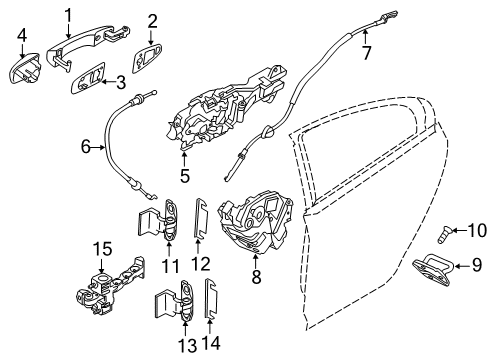 1
2
4
3
7
6
5
10
9
15
11
12
8
13
14