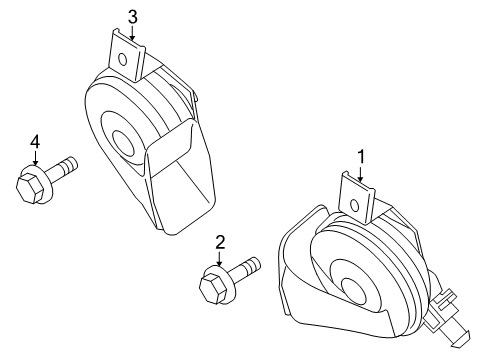 3
4
1
2