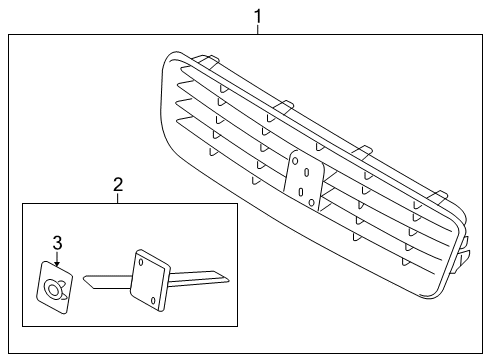 1
2
3