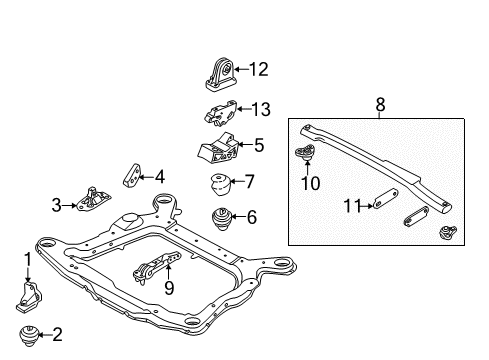 12
13
8
5
4
7
10
3
11
6
1
9
2