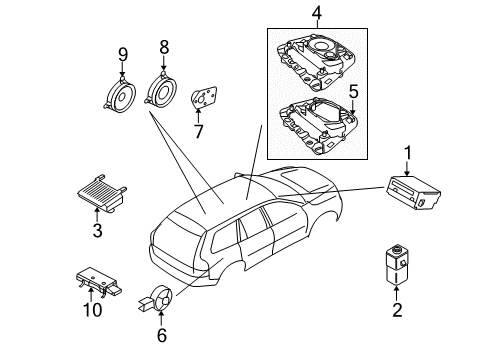 4
9
8
5
7
1
3
2
10
6