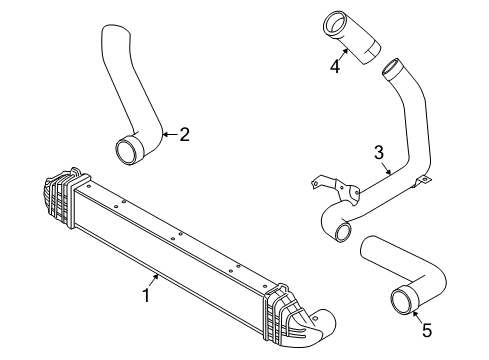 4
2
3
1
5