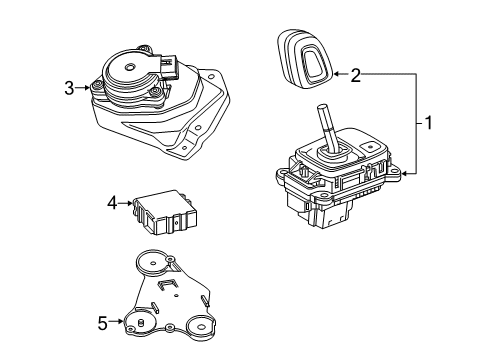 3
2
1
4
5