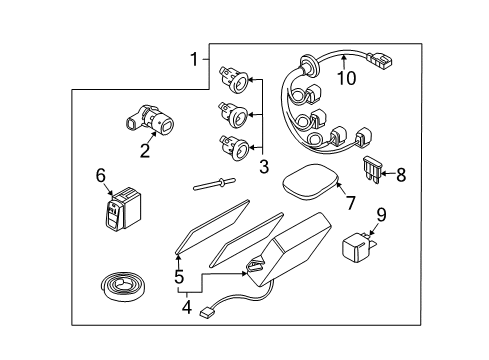 1
10
2
3
6
8
7
9
5
4