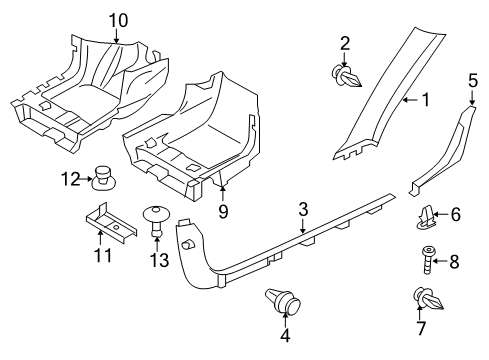 10
2
1
5
12
9
3
6
11
13
8
4
7