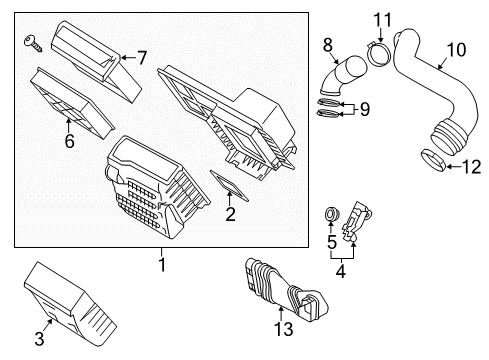 7
6
2
1
3
8
11
10
9
12
5
4
13