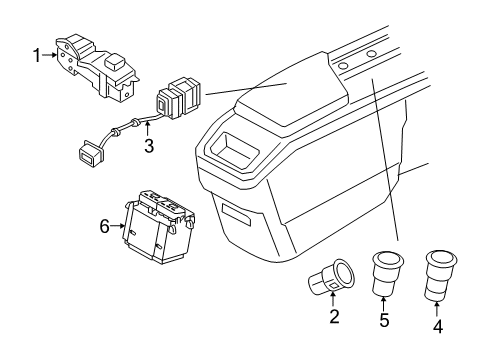 1
3
6
2
5
4