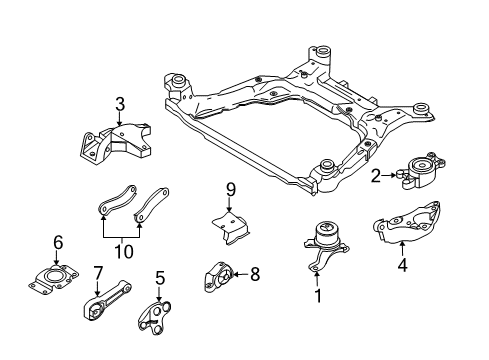 3
2
9
10
6
7
5
8
1
4