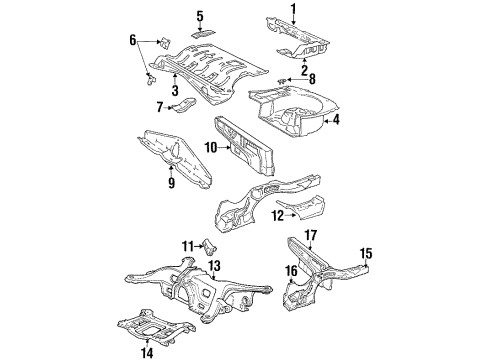 1
5
6
2
8
3
7
4
10
9
12
11
17
15
13
16
14