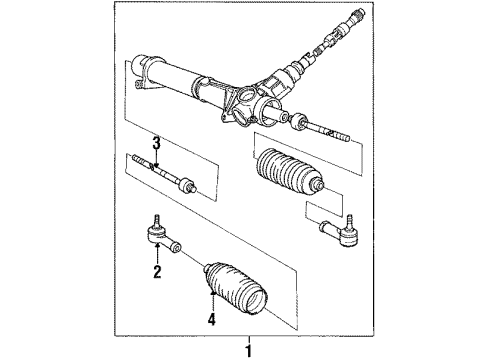 3
2
4
1