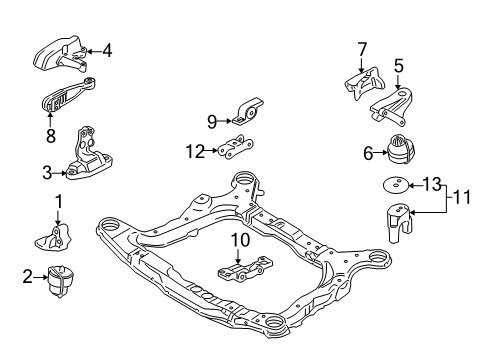 4
7
5
8
9
12
6
3
13
11
1
10
2