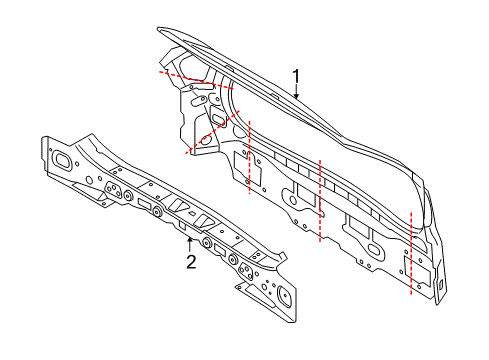 1
2