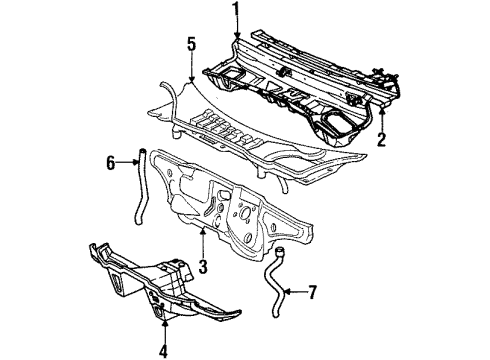 1
5
2
6
3
7
4