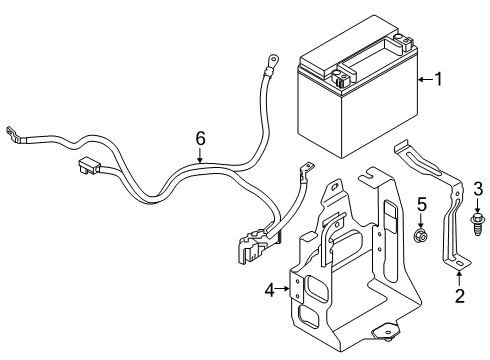 1
6
3
5
4
2