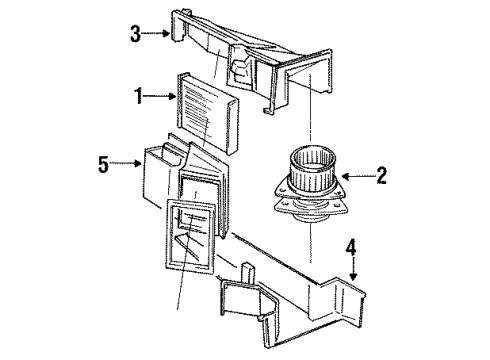 3
1
5
2
4