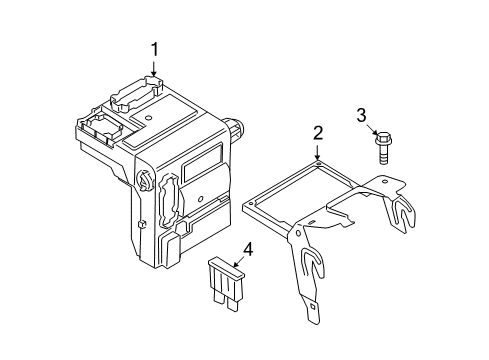 1
2
3
4