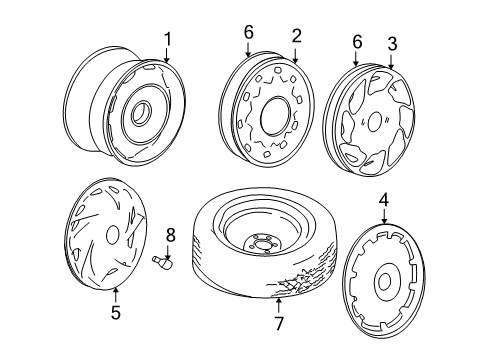 1
6
2
6
3
4
8
5
7