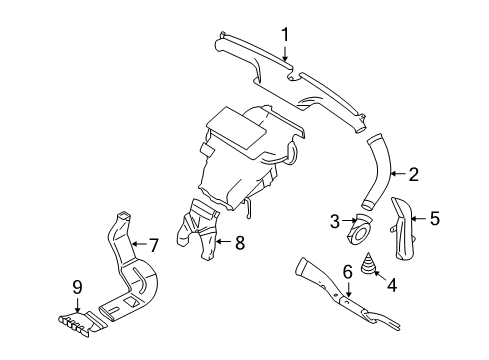 1
2
3
5
7
8
6
4
9