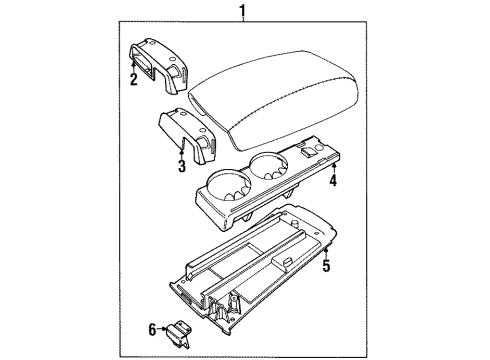 1
2
3
4
5
6