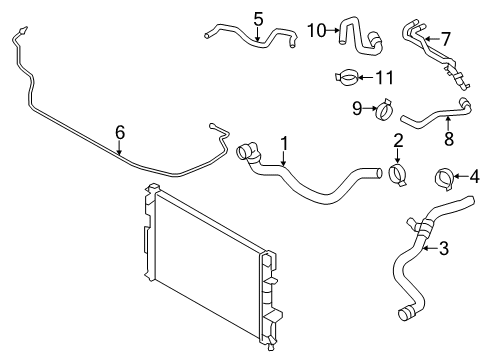 5
10
7
11
9
8
6
1
2
4
3