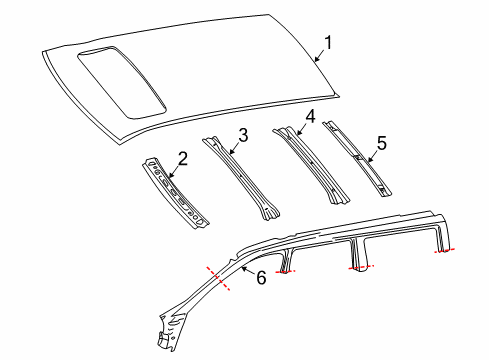 1
4
3
5
2
6